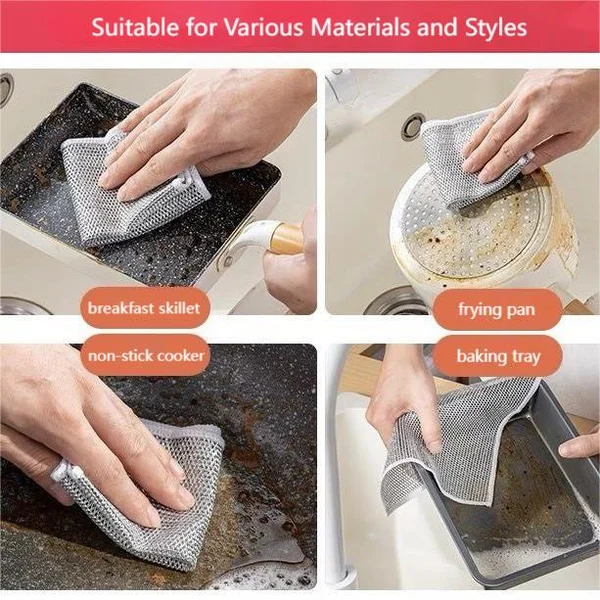 Suitable for Various Materials and Styles

breakfast skillet

frying pan

non-stick cooker

baking tray