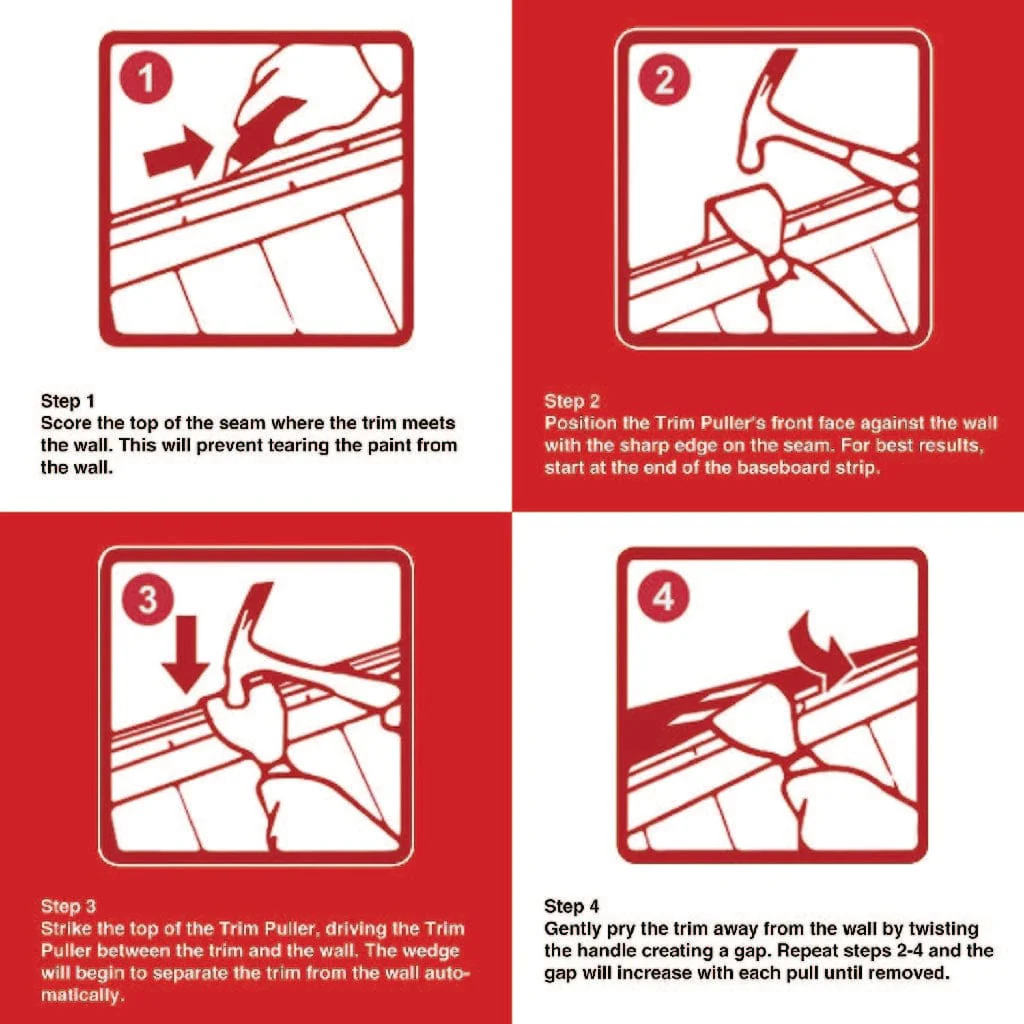 1

Step 1
Score the top of the seam where the trim meets the wall. This will prevent tearing the paint from the wall.

2

Step 2
Position the Trim Puller's front face against the wall with the sharp edge on the seam. For best results, start at the end of the baseboard strip.

3

Step 3
Strike the top of the Trim Puller, driving the Trim Puller between the trim and the wall. The wedge will begin to separate the trim from the wall automatically.

4

Step 4
Gently pry the trim away from the wall by twisting the handle creating a gap. Repeat steps 2-4 and the gap will increase with each pull until removed.