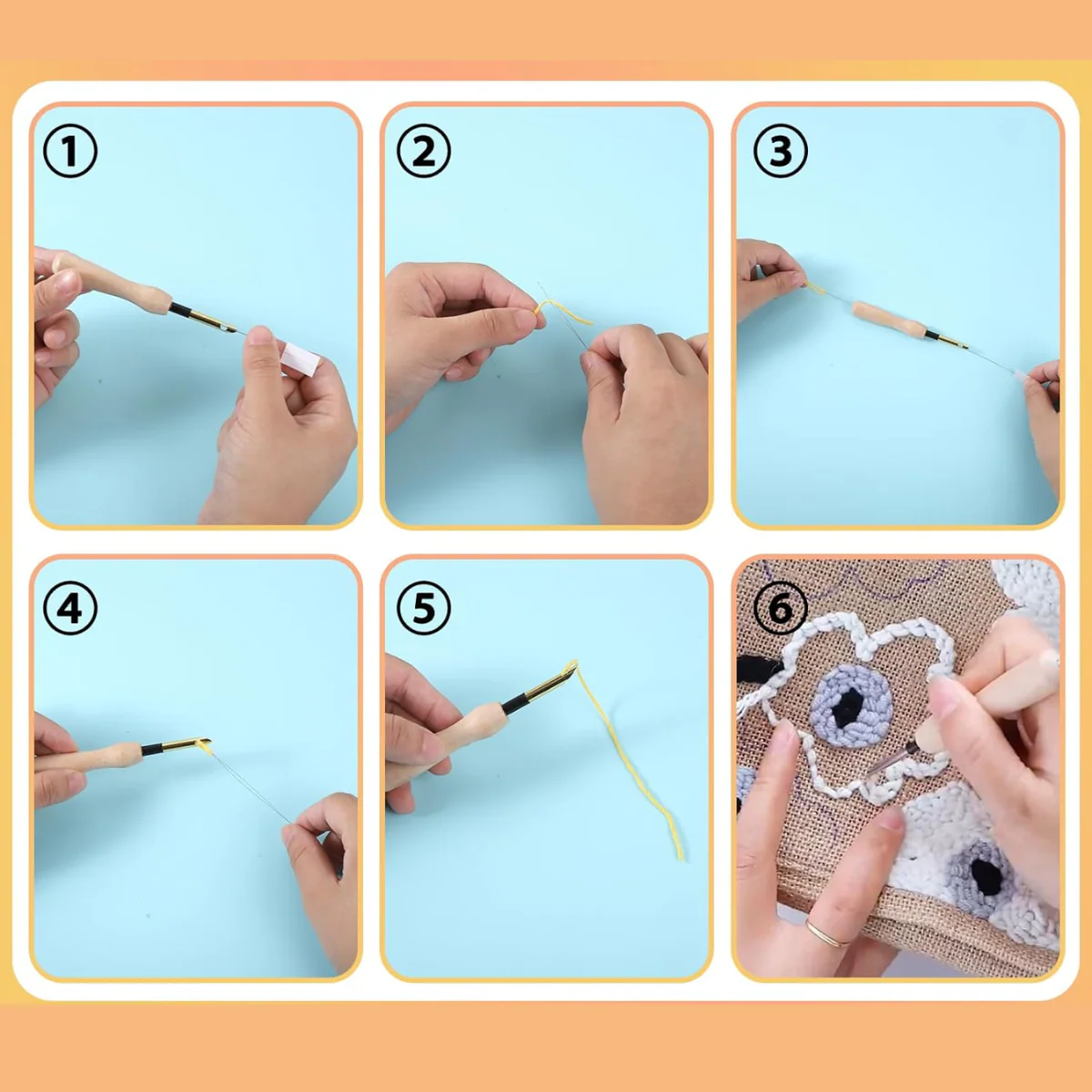 ①

②

③

④

⑤

⑥