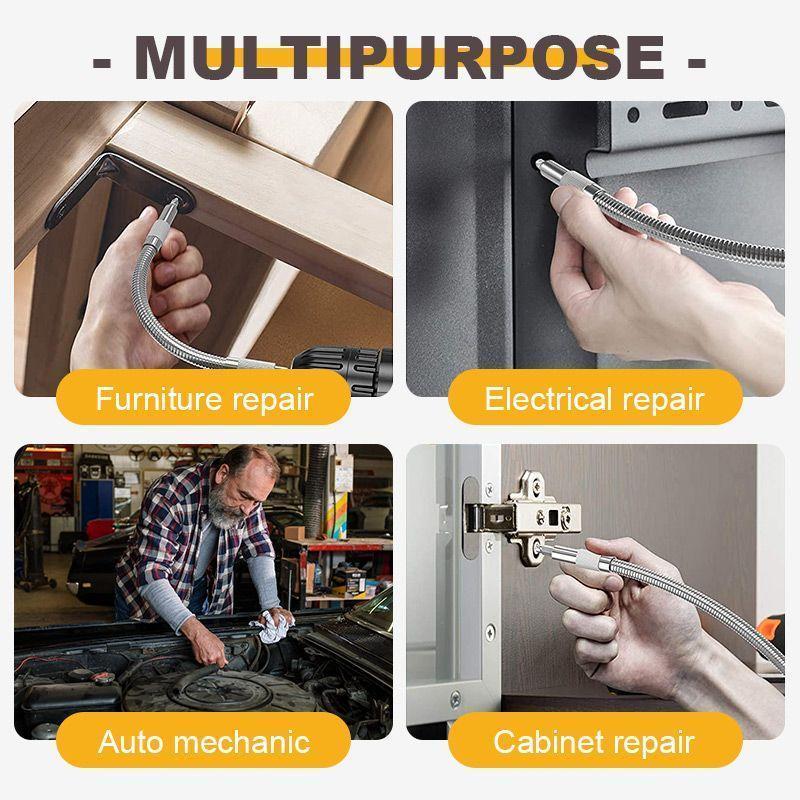 - MULTIPURPOSE -

Furniture repair

Electrical repair

Auto mechanic

Cabinet repair