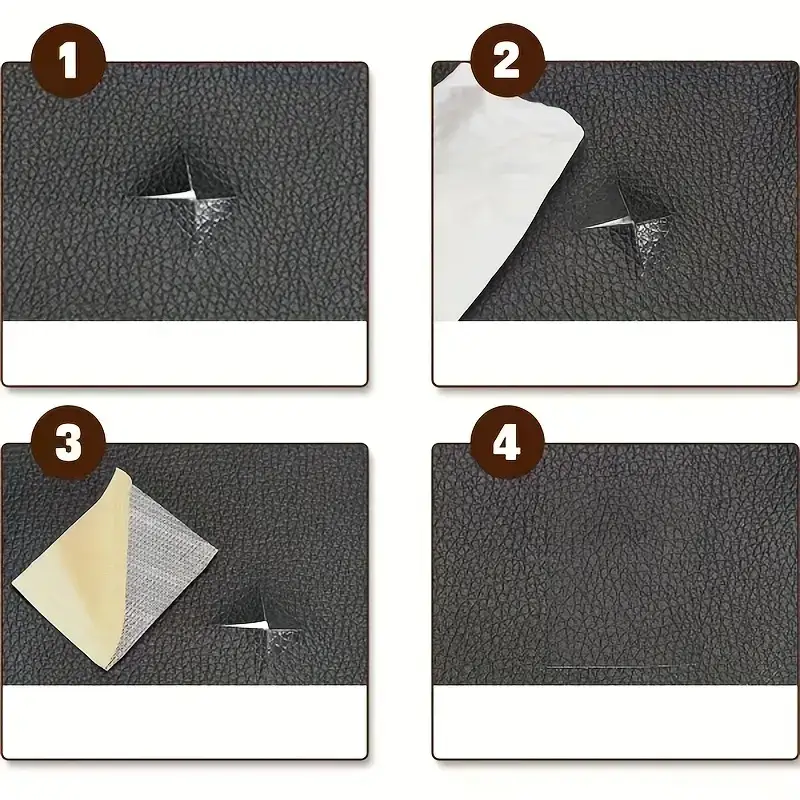 1

2

3

4